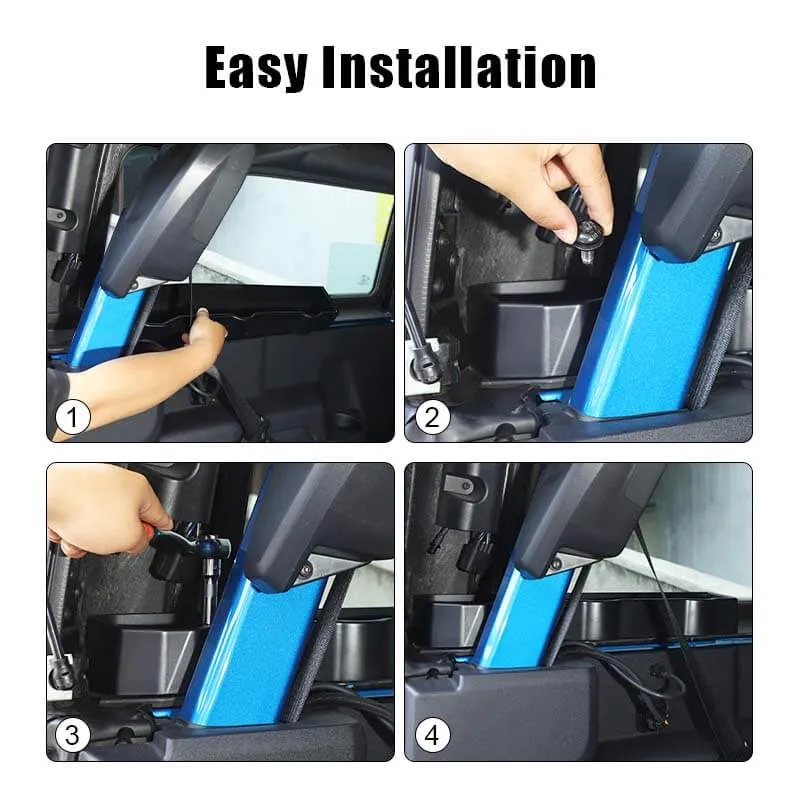 Easy Installation

1

2

3

4